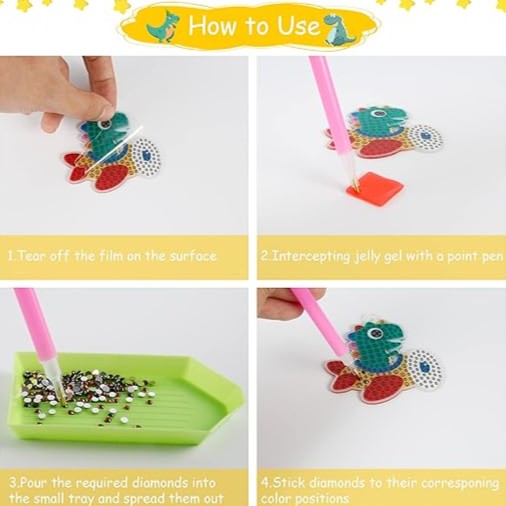 How to Use

1.Tear off the film on the surface

2.Intercepting jelly gel with a point pen

3.Pour the required diamonds into the small tray and spread them out

4.Stick diamonds to their corresponing color positions